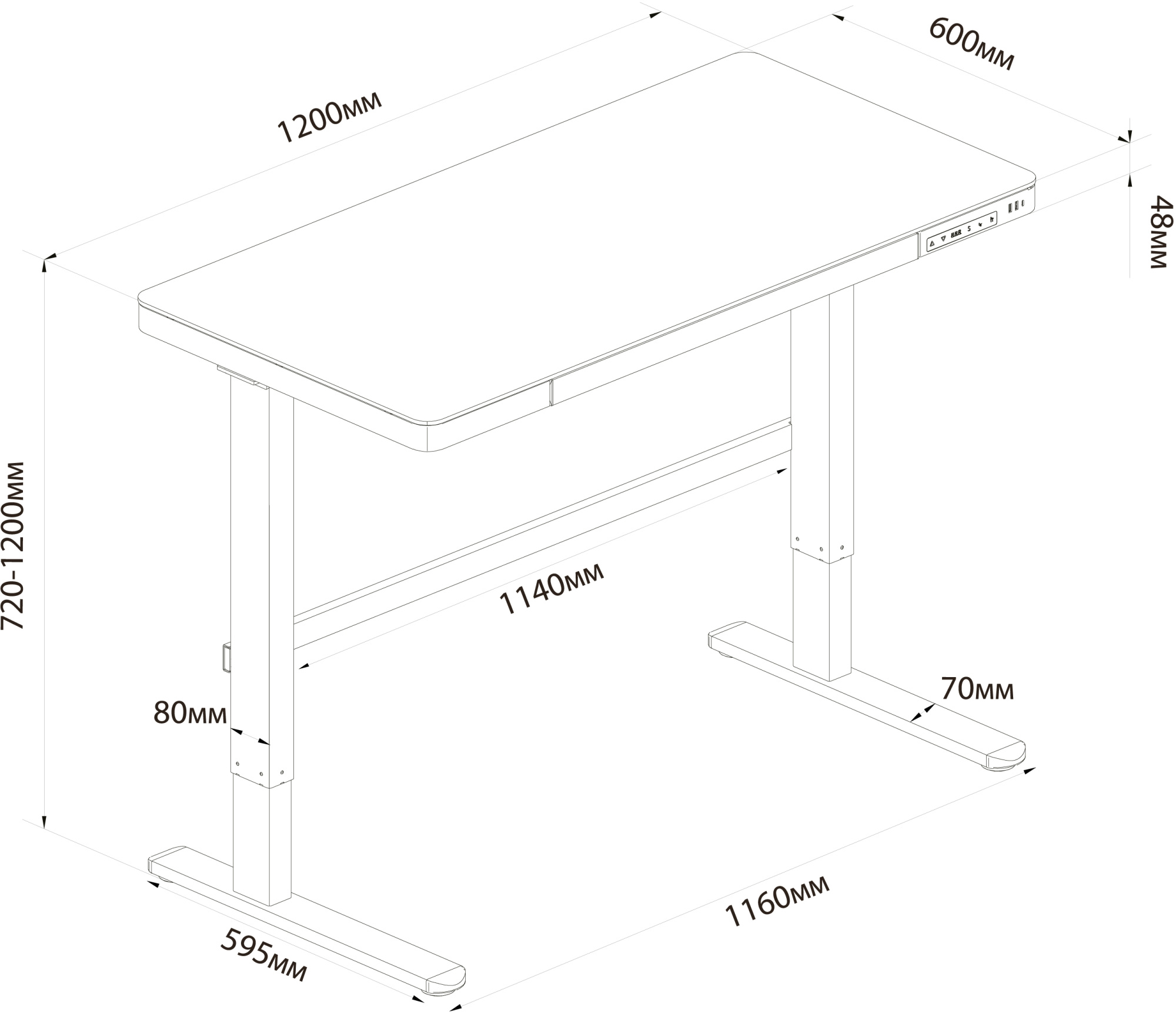 1200мм

600мм

48мм

720-1200мм

1140мм

80мм

70мм

1160мм

595мм